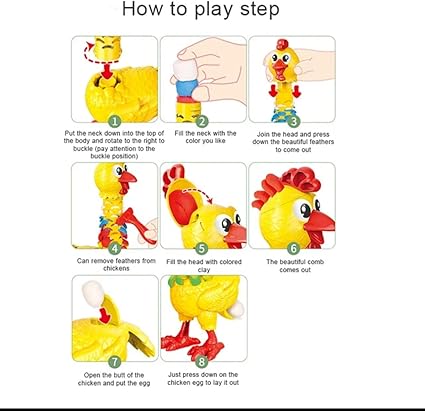 How to play step

1
Put the neck down into the top of the body and rotate to the right to buckle (pay attention to the buckle position)

2
Fill the neck with the color you like

3
Join the head and press down the beautiful feathers to come out

4
Can remove feathers from chickens

5
Fill the head with colored clay

6
The beautiful comb comes out

7
Open the butt of the chicken and put the egg

8
Just press down on the chicken egg to lay it out